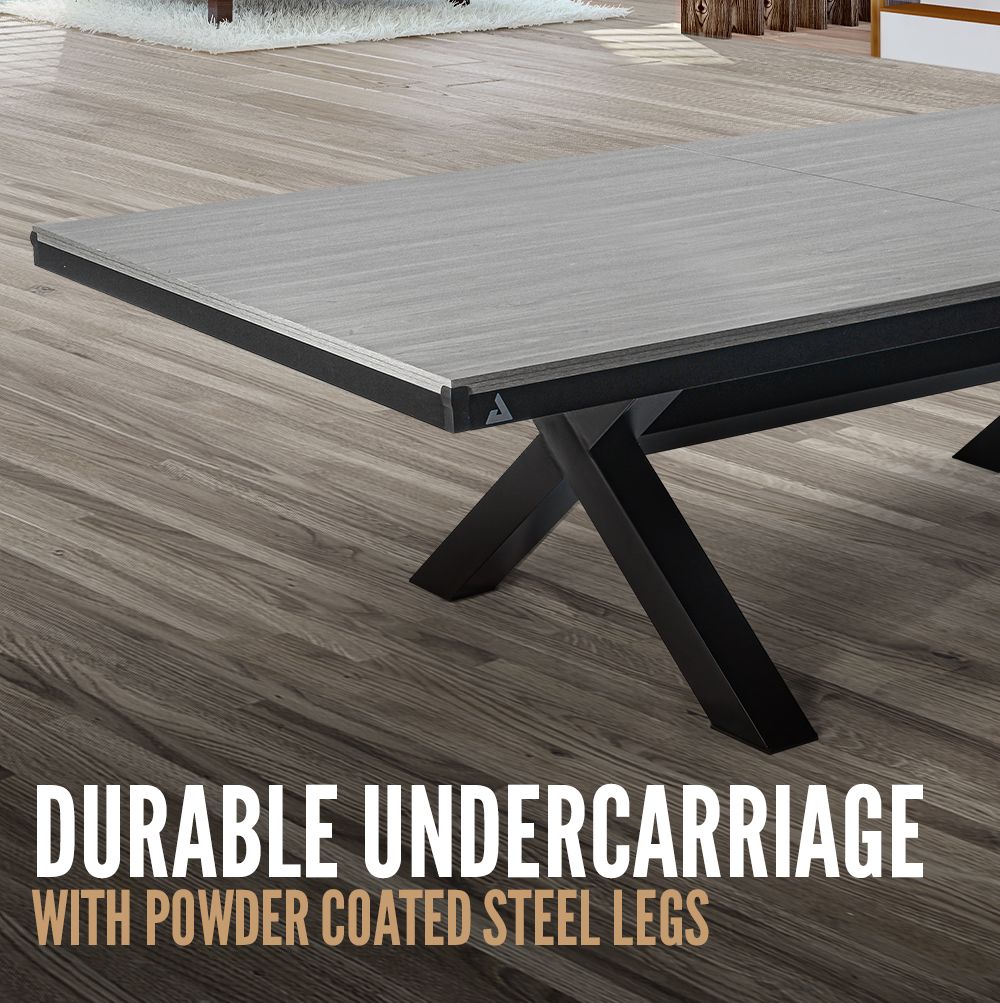 DURABLE UNDERCARRIAGE
WITH POWDER COATED STEEL LEGS